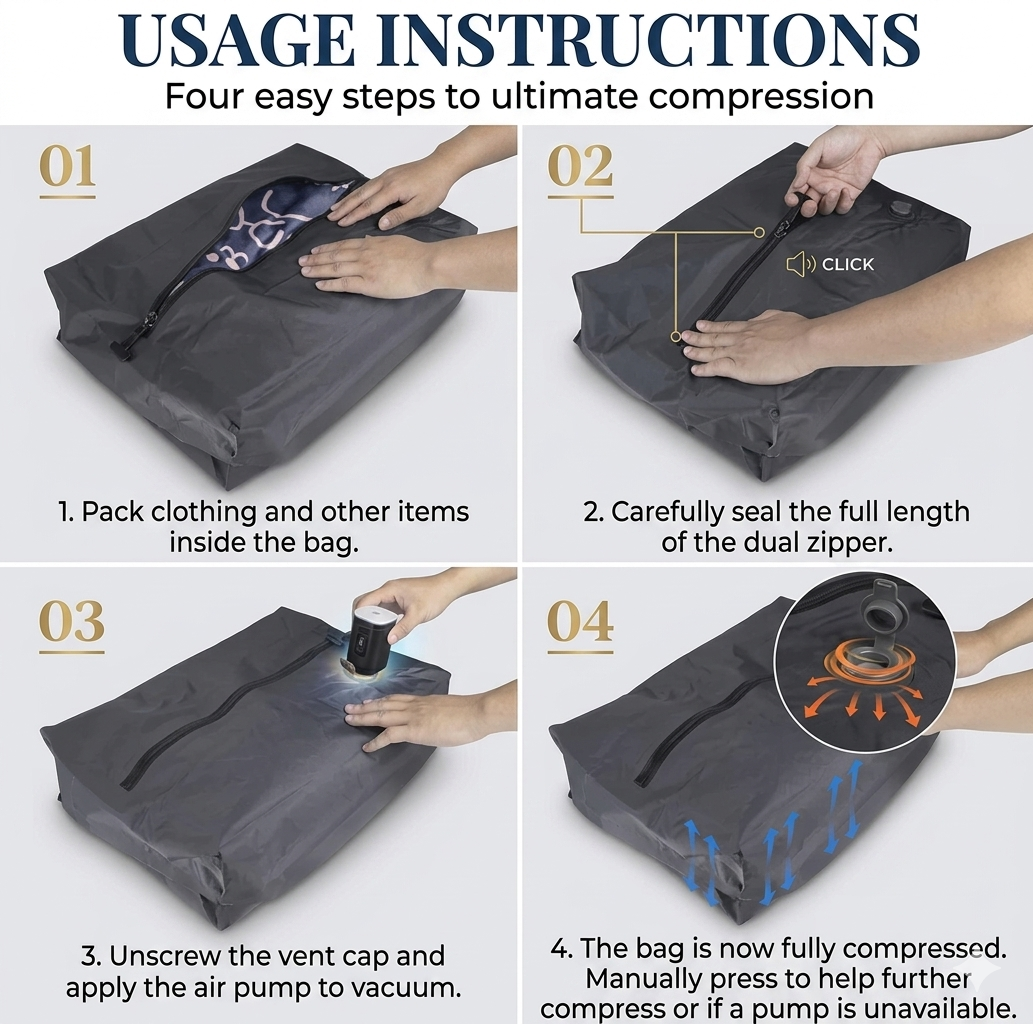 USAGE INSTRUCTIONS

Four easy steps to ultimate compression

01

1. Pack clothing and other items inside the bag.

02

CLICK

2. Carefully seal the full length of the dual zipper.

03

3. Unscrew the vent cap and apply the air pump to vacuum.

04

4. The bag is now fully compressed. Manually press to help further compress or if a pump is unavailable.